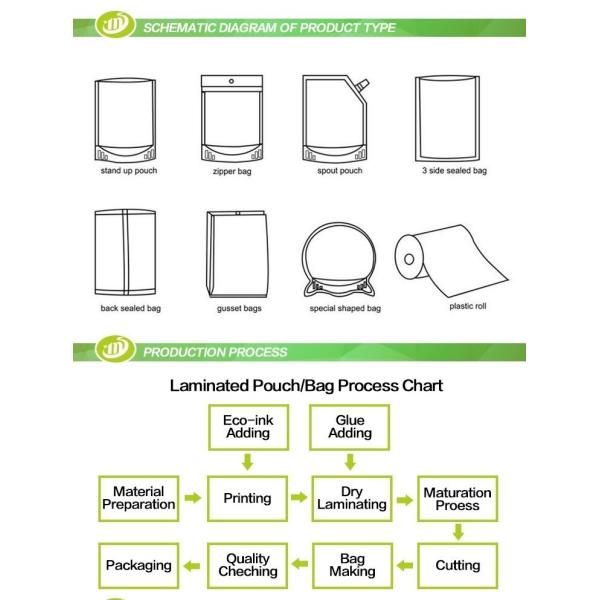 SCHEMATIC DIAGRAM OF PRODUCT TYPE

stand up pouch

zipper bag

spout pouch

3 side sealed bag

back sealed bag

gusset bags

special shaped bag

plastic roll

PRODUCTION PROCESS

Laminated Pouch/Bag Process Chart

Eco-ink Adding

Glue Adding

Material Preparation

Printing

Dry Laminating

Maturation Proess

Cutting

Bag Making

Quality Cheching

Packaging