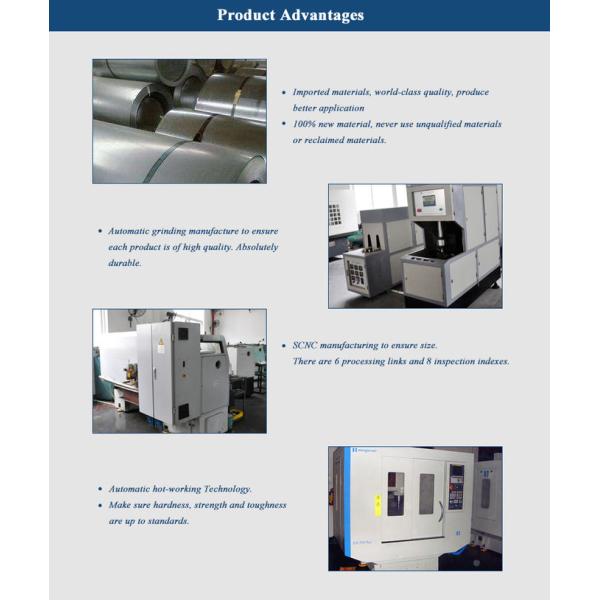 Product Advantages

• Imported materials, world-class quality, produce better application
• 100% new material, never use unqualified materials or reclaimed materials.

• Automatic grinding manufacture to ensure each product is of high quality. Absolutely durable.

• SCNC manufacturing to ensure size. There are 6 processing links and 8 inspection indexes.

• Automatic hot-working Technology.
• Make sure hardness, strength and toughness are up to standards.