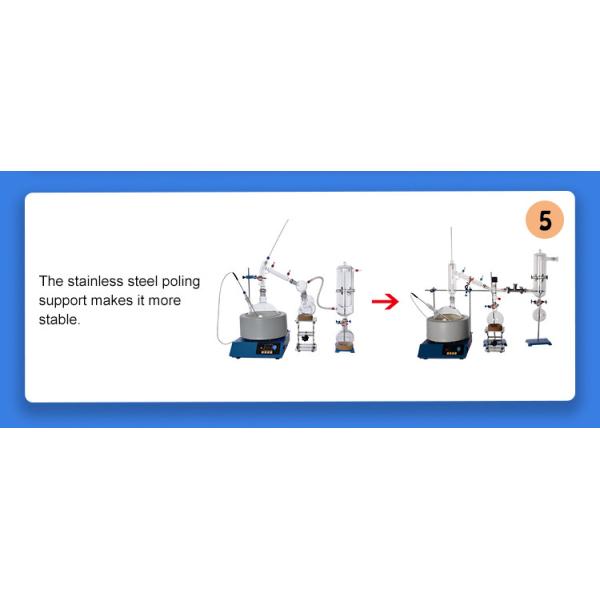 5

The stainless steel poling support makes it more stable.