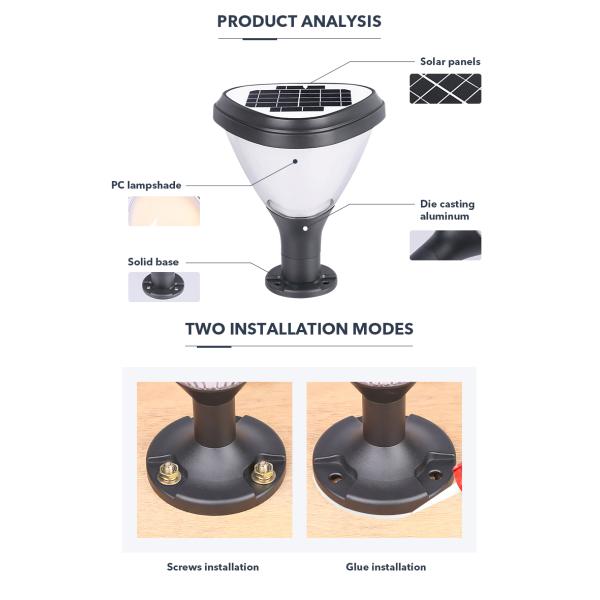 PRODUCT ANALYSIS

Solar panels

PC lampshade

Die casting aluminum

Solid base

TWO INSTALLATION MODES

Screws installation

Glue installation