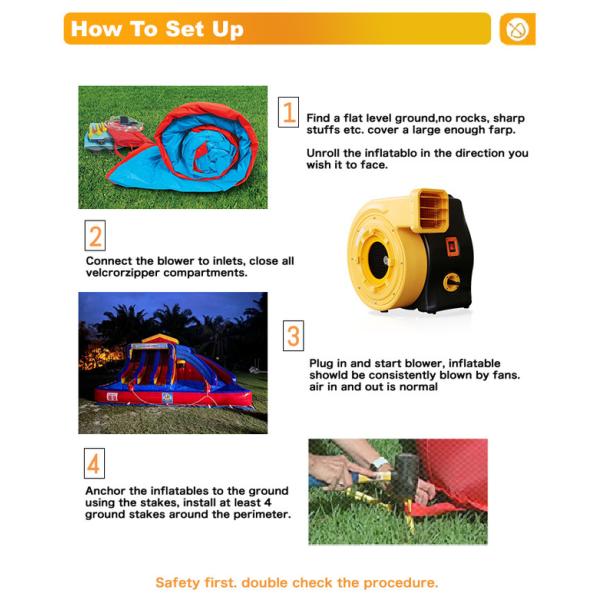 How To Set Up

1

Find a flat level ground,no rocks, sharp stuffs etc. cover a large enough farp.

Unroll the inflatablo in the direction you wish it to face.

2

Connect the blower to inlets, close all velcrorzipper compartments.

3

Plug in and start blower, inflatable showld be consistently blown by fans. air in and out is normal

4

Anchor the inflatables to the ground using the stakes, install at least 4 ground stakes around the perimeter.

Safety first. double check the procedure.