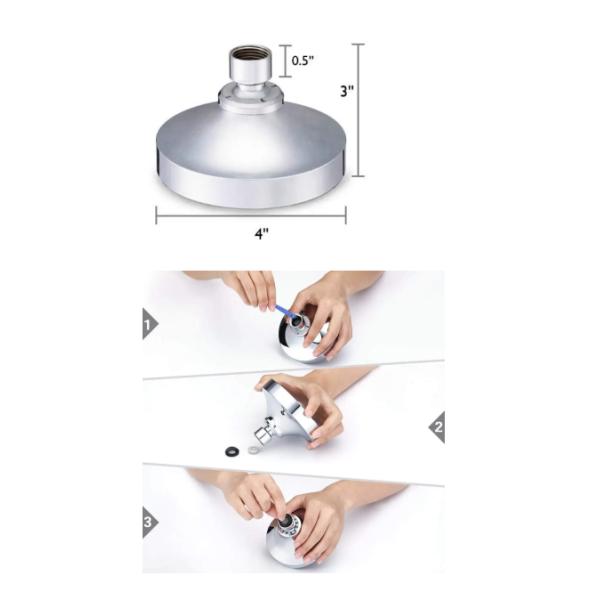 0.5"
3"
4"
1
2
3