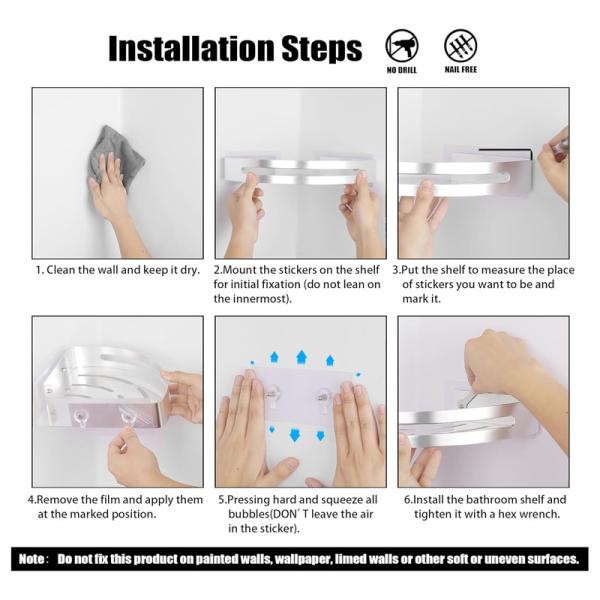 Installation Steps

NO DRILL

NAIL FREE

1. Clean the wall and keep it dry.

2.Mount the stickers on the shelf for initial fixation (do not lean on the innermost).

3.Put the shelf to measure the place of stickers you want to be and mark it.

4.Remove the film and apply them at the marked position.

5.Pressing hard and squeeze all bubbles(DON' T leave the air in the sticker).

6.Install the bathroom shelf and tighten it with a hex wrench.

Note : Do not fix this product on painted walls, wallpaper, limed walls or other soft or uneven surfaces.