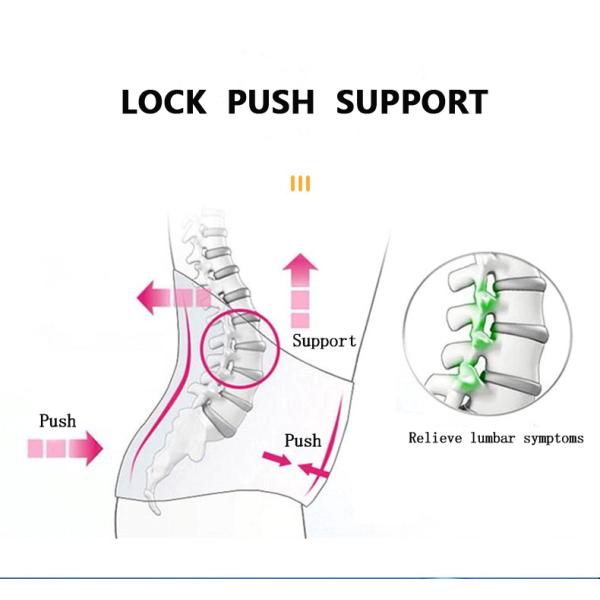 LOCK PUSH SUPPORT

Support

Push

Push

Relieve lumbar symptoms