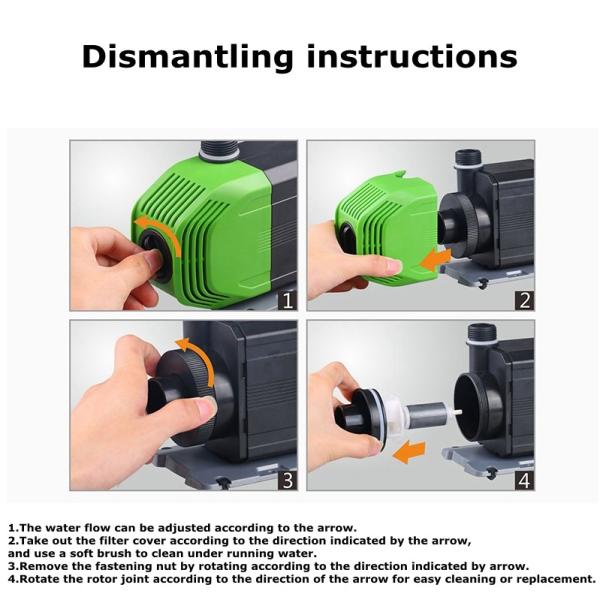 Dismantling instructions

1

2

3

4

1.The water flow can be adjusted according to the arrow.
2.Take out the filter cover according to the direction indicated by the arrow, and use a soft brush to clean under running water.
3.Remove the fastening nut by rotating according to the direction indicated by arrow.
4.Rotate the rotor joint according to the direction of the arrow for easy cleaning or replacement.