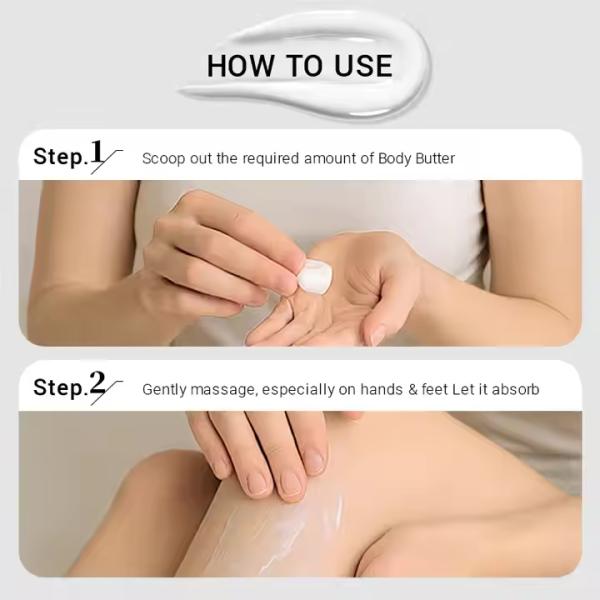 HOW TO USE

Step.1 Scoop out the required amount of Body Butter

Step.2 Gently massage, especially on hands & feet Let it absorb