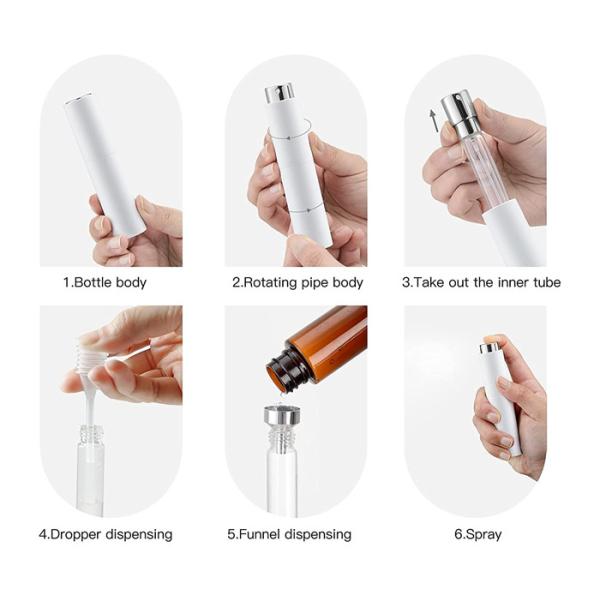 1.Bottle body

2.Rotating pipe body

3.Take out the inner tube

4.Dropper dispensing

5.Funnel dispensing

6.Spray