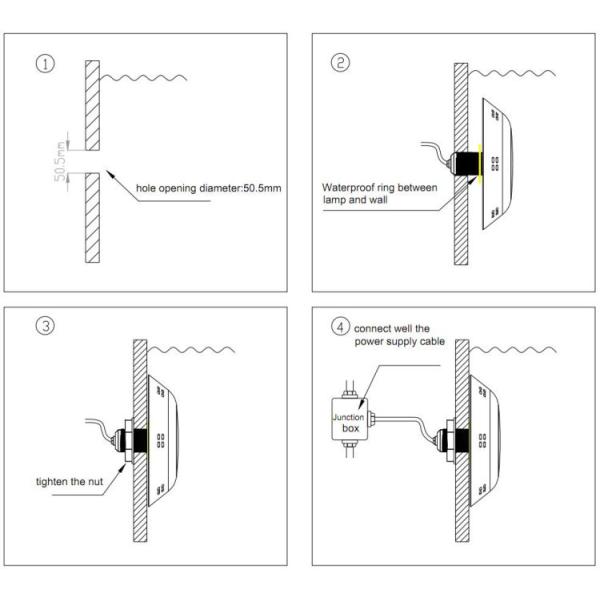 ①

50.5mm

hole opening diameter:50.5mm

②

Waterproof ring between lamp and wall

③

tighten the nut

④ connect well the power supply cable

Junction box