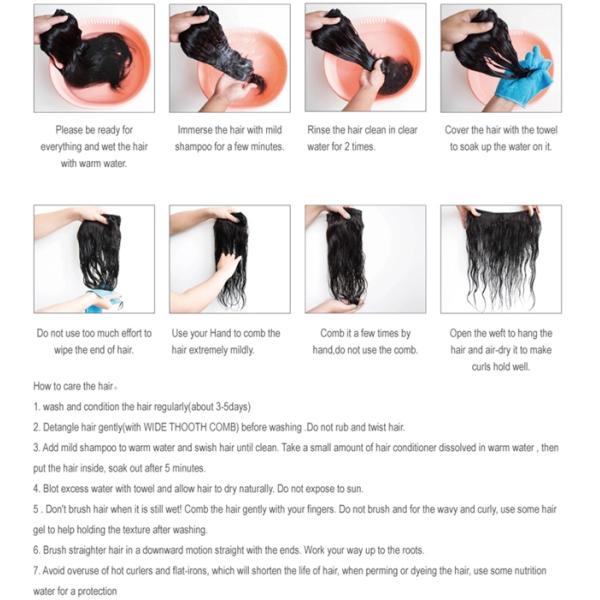 Please be ready for everything and wet the hair with warm water.

Immerse the hair with mild shampoo for a few minutes.

Rinse the hair clean in clear water for 2 times.

Cover the hair with the towel to soak up the water on it.

Do not use too much effort to wipe the end of hair.

Use your Hand to comb the hair extremely mildly.

Comb it a few times by hand,do not use the comb.

Open the weft to hang the hair and air-dry it to make curls hold well.

How to care the hair。

1. wash and condition the hair regularly(about 3-5days)

2. Detangle hair gently(with WIDE THOOTH COMB) before washing .Do not rub and twist hair.

3. Add mild shampoo to warm water and swish hair until clean. Take a small amount of hair conditioner dissolved in warm water , then put the hair inside, soak out after 5 minutes.

4. Blot excess water with towel and allow hair to dry naturally. Do not expose to sun.

5 . Don't brush hair when it is still wet! Comb the hair gently with your fingers. Do not brush and for the wavy and curly, use some hair gel to help holding the texture after washing.

6. Brush straighter hair in a downward motion straight with the ends. Work your way up to the roots.

7. Avoid overuse of hot curlers and flat-irons, which will shorten the life of hair, when perming or dyeing the hair, use some nutrition water for a protection