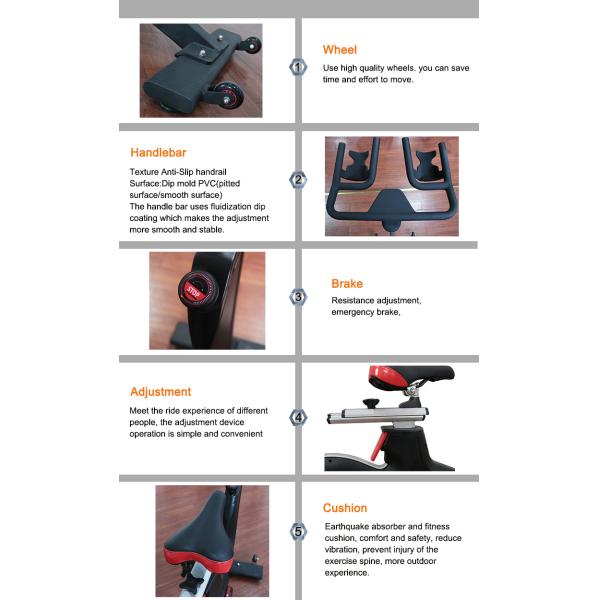 1

Wheel

Use high quality wheels. you can save time and effort to move.

Handlebar

Texture Anti-Slip handrail
Surface:Dip mold PVC(pitted surface/smooth surface)
The handle bar uses fluidization dip coating which makes the adjustment more smooth and stable.

2

STOP

3

Brake

Resistance adjustment, emergency brake,

Adjustment

Meet the ride experience of different people, the adjustment device operation is simple and convenient

4

5

Cushion

Earthquake absorber and fitness cushion, comfort and safety, reduce vibration, prevent injury of the exercise spine, more outdoor experience.