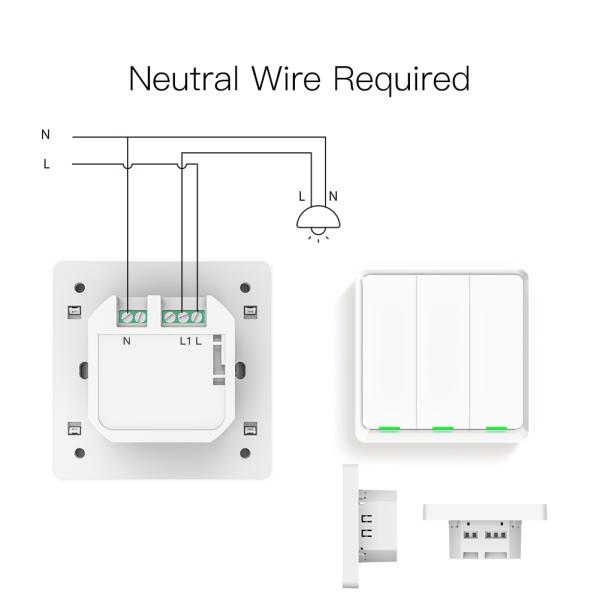 Neutral Wire Required

N

L

L N

N

L1 L