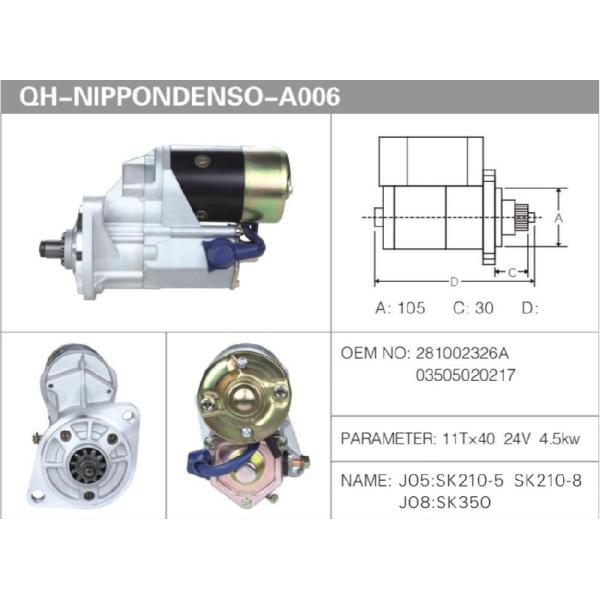 QH-NIPPONDENSO-A006

A
C
D

A: 105 C: 30 D:

OEM NO: 281002326A
03505020217

PARAMETER: 11T×40 24V 4.5kw

NAME: J05:SK210-5 SK210-8
J08:SK350