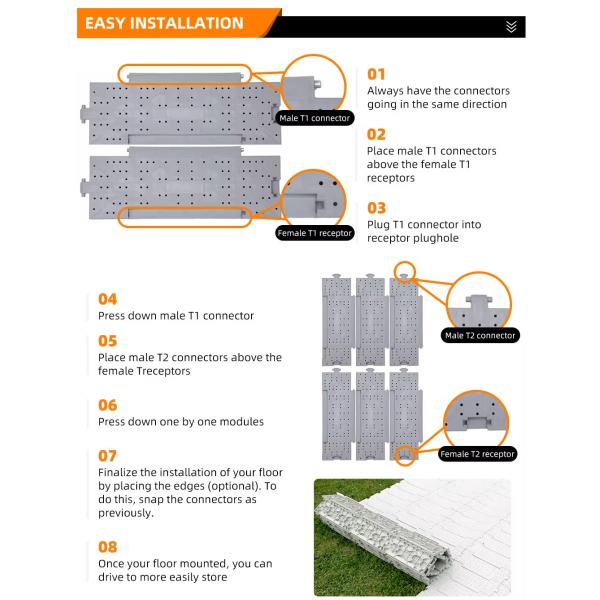 EASY INSTALLATION

Male T1 connector

Female T1 receptor

01
Always have the connectors going in the same direction

02
Place male T1 connectors above the female T1 receptors

03
Plug T1 connector into receptor plughole

04
Press down male T1 connector

05
Place male T2 connectors above the female Treceptors

06
Press down one by one modules

07
Finalize the installation of your floor by placing the edges (optional). To do this, snap the connectors as previously.

08
Once your floor mounted, you can drive to more easily store

Male T2 connector

Female T2 receptor