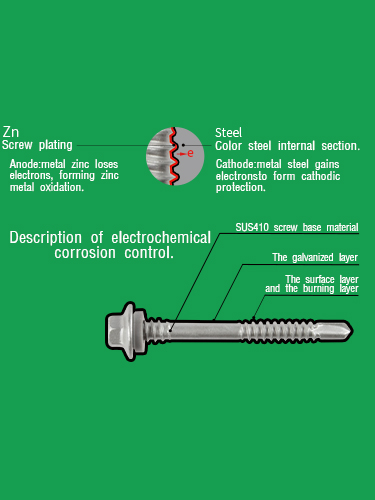 Zn
Screw plating

Anode:metal zinc loses electrons, forming zinc metal oxidation.

e

Steel
Color steel internal section.

Cathode:metal steel gains electronsto form cathodic protection.

Description of electrochemical corrosion control.

SUS410 screw base material

The galvanized layer

The surface layer and the burning layer