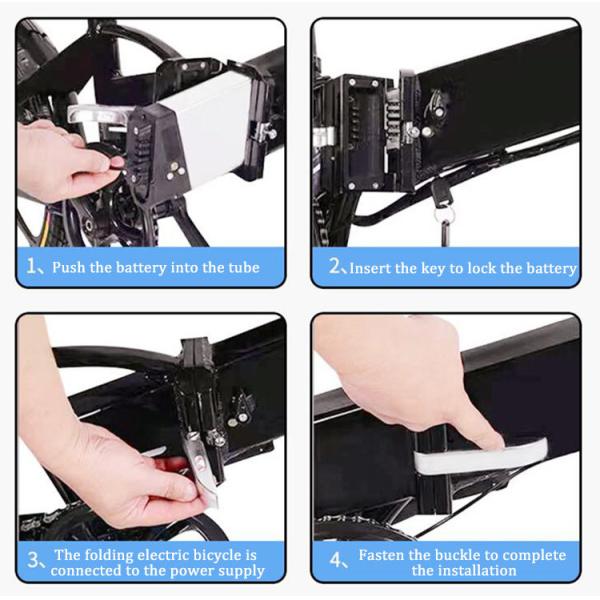 1、Push the battery into the tube

2、Insert the key to lock the battery

3、The folding electric bicycle is connected to the power supply

4、Fasten the buckle to complete the installation