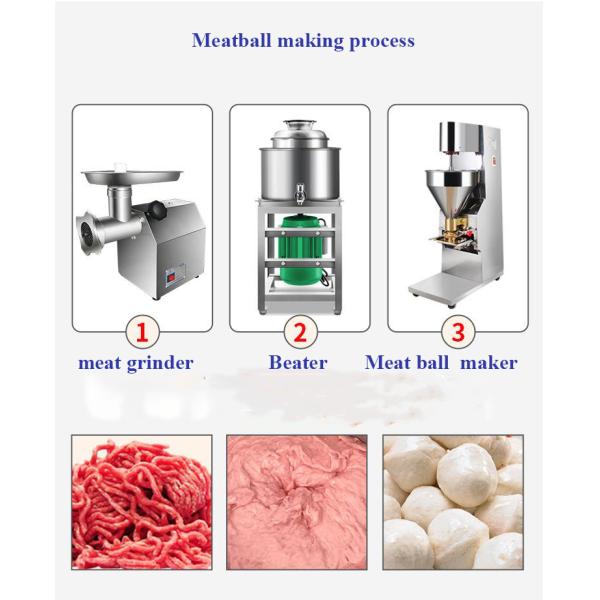 Meatball making process

1

meat grinder

2

Beater

3

Meat ball  maker