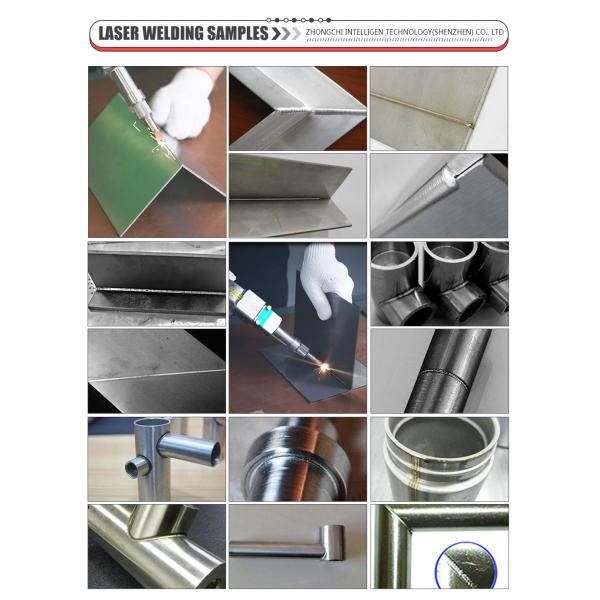 LASER WELDING SAMPLES
ZHONGCHI INTELLIGEN TECHNOLOGY(SHENZHEN) CO., LTD