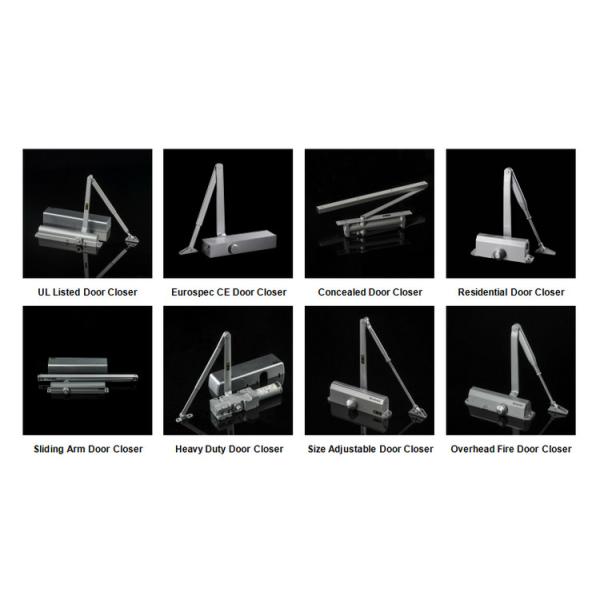 UL Listed Door Closer

Eurospec CE Door Closer

Concealed Door Closer

Residential Door Closer

Sliding Arm Door Closer

Heavy Duty Door Closer

Size Adjustable Door Closer

Overhead Fire Door Closer