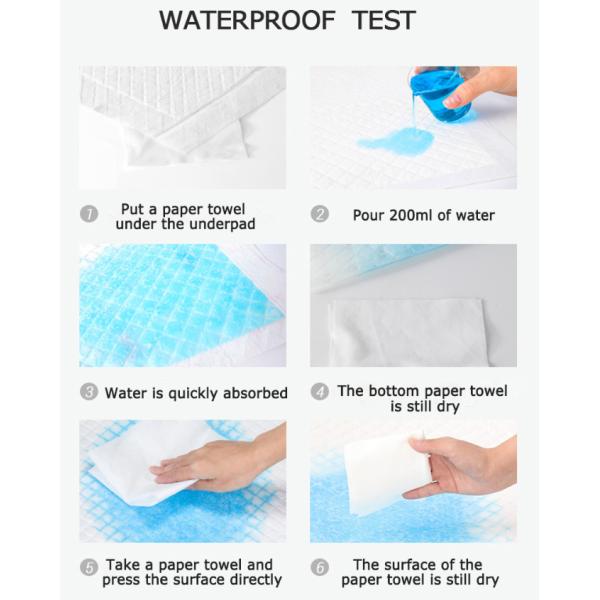 WATERPROOF TEST

1 Put a paper towel under the underpad

2 Pour 200ml of water

3 Water is quickly absorbed

4 The bottom paper towel is still dry

5 Take a paper towel and press the surface directly

6 The surface of the paper towel is still dry