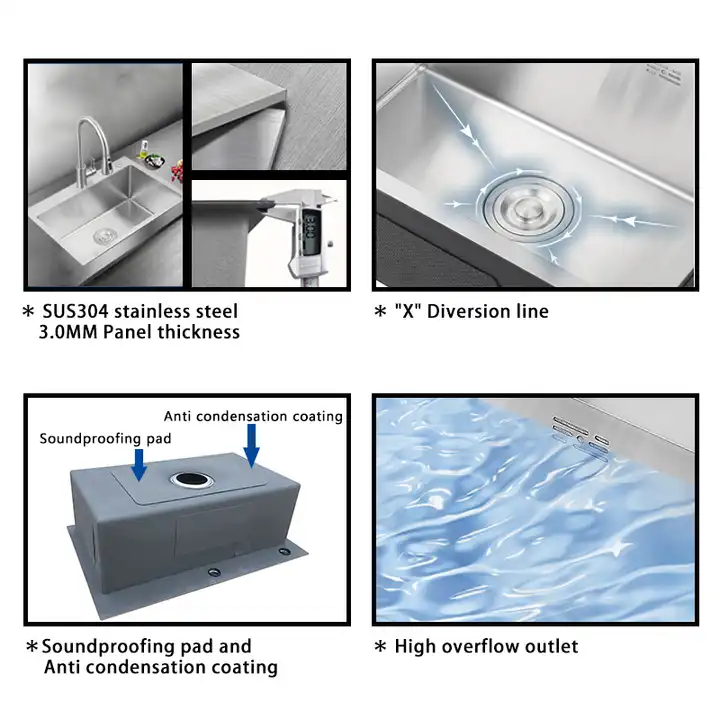 ＊ SUS304 stainless steel
3.0MM Panel thickness

＊ "X" Diversion line

Anti condensation coating

Soundproofing pad

＊Soundproofing pad and
Anti condensation coating

＊ High overflow outlet