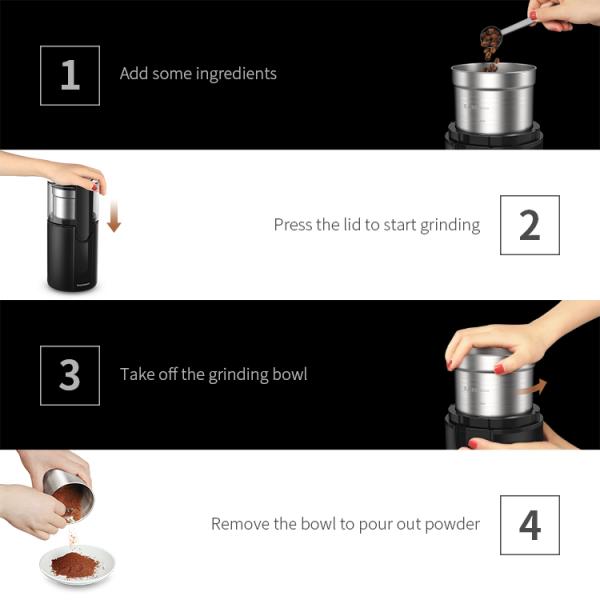 1

Add some ingredients

Press the lid to start grinding

2

3

Take off the grinding bowl

Remove the bowl to pour out powder

4