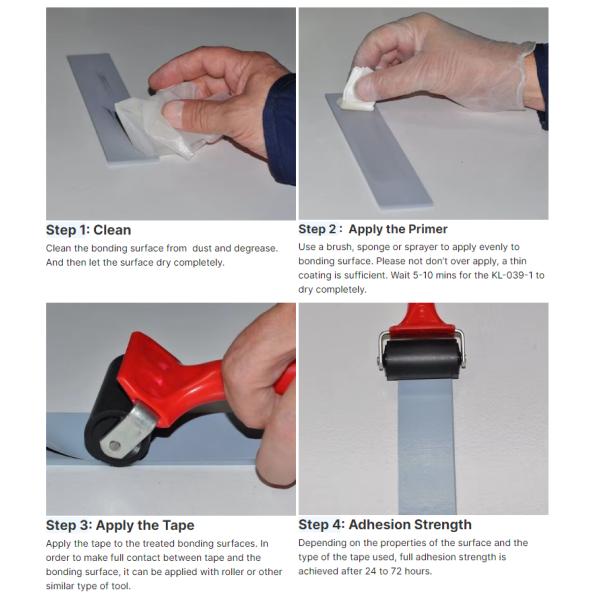 Step 1: Clean

Clean the bonding surface from  dust and degrease. And then let the surface dry completely.

Step 2 : Apply the Primer

Use a brush, sponge or sprayer to apply evenly to bonding surface. Please not don't over apply, a thin coating is sufficient. Wait 5-10 mins for the KL-039-1 to dry completely.

Step 3: Apply the Tape

Apply the tape to the treated bonding surfaces. In order to make full contact between tape and the bonding surface, it can be applied with roller or other similar type of tool.

Step 4: Adhesion Strength

Depending on the properties of the surface and the type of the tape used, full adhesion strength is achieved after 24 to 72 hours.