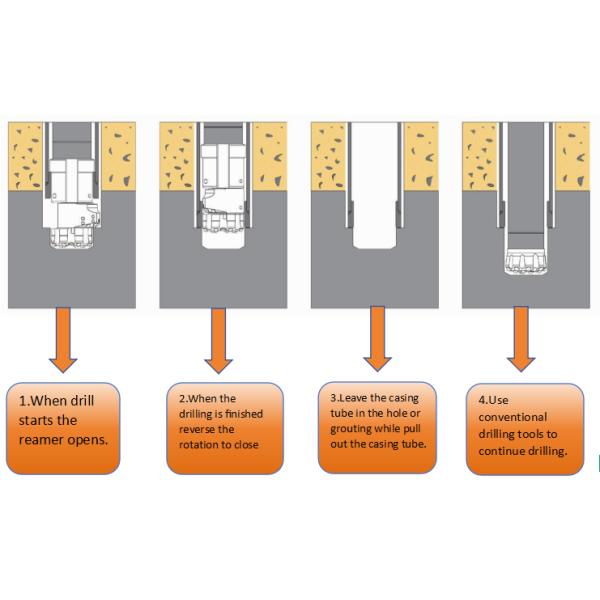 1.When drill starts the reamer opens.

2.When the drilling is finished reverse the rotation to close

3.Leave the casing tube in the hole or grouting while pull out the casing tube.

4.Use conventional drilling tools to continue drilling.