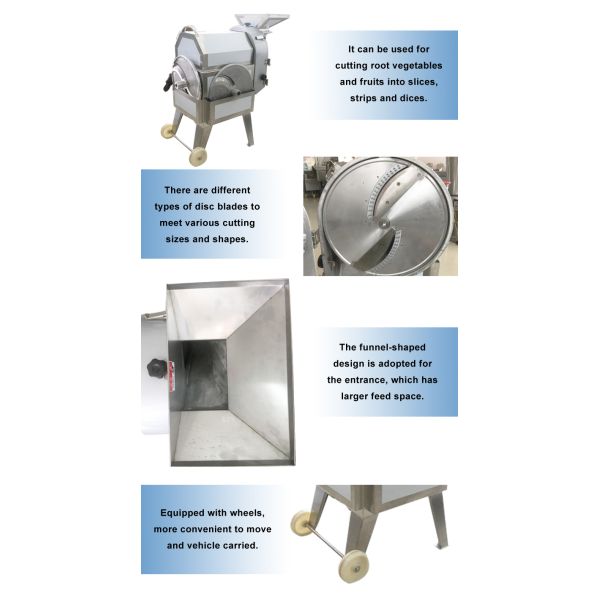 It can be used for cutting root vegetables and fruits into slices, strips and dices.

There are different types of disc blades to meet various cutting sizes and shapes.

The funnel-shaped design is adopted for the entrance, which has larger feed space.

Equipped with wheels, more convenient to move and vehicle carried.