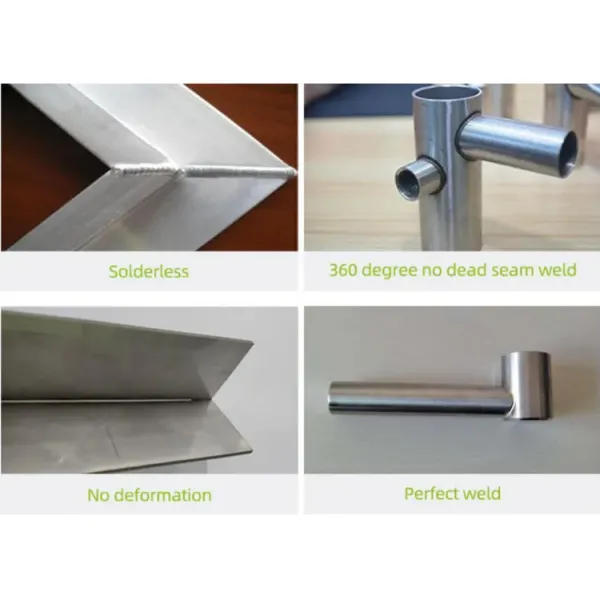 Solderless

360 degree no dead seam weld

No deformation

Perfect weld