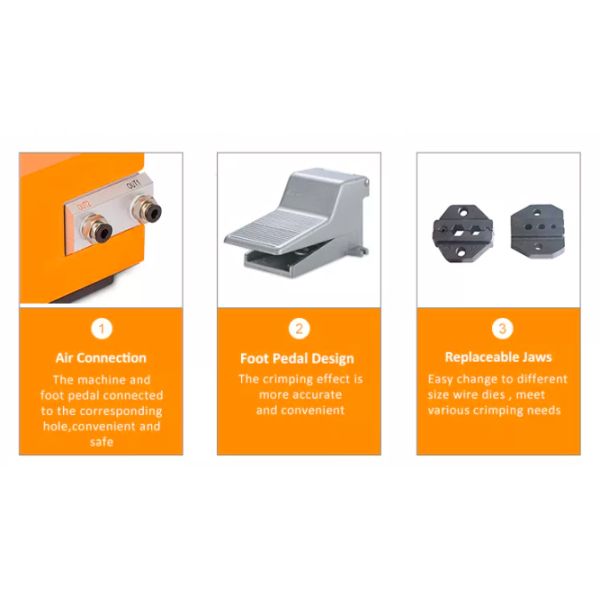 OUT2 OUT1

1

Air Connection

The machine and foot pedal connected to the corresponding hole,convenient and safe

2

Foot Pedal Design

The crimping effect is more accurate and convenient

3

Replaceable Jaws

Easy change to different size wire dies , meet various crimping needs