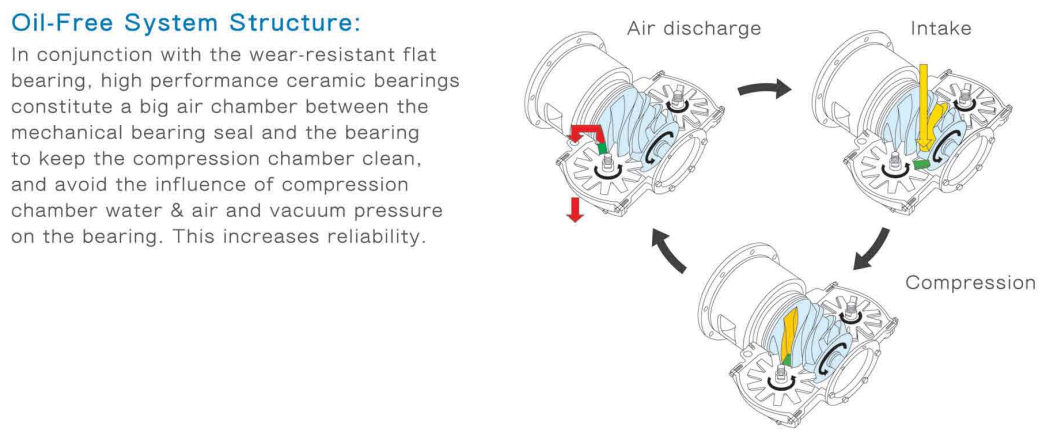 Oil-Free System Structure:

In conjunction with the wear-resistant flat bearing, high performance ceramic bearings constitute a big air chamber between the mechanical bearing seal and the bearing to keep the compression chamber clean, and avoid the influence of compression chamber water & air and vacuum pressure on the bearing. This increases reliability.

Air discharge

Intake

Compression