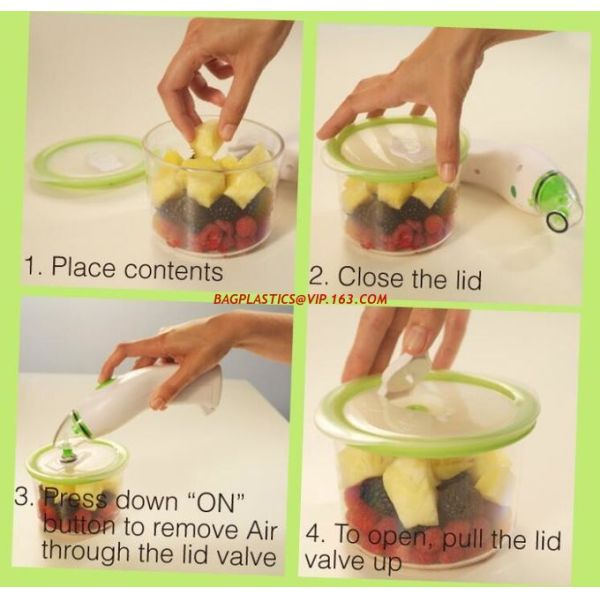 1. Place contents

2. Close the lid

BAGPLASTICS@VIP.163.COM

3. Press down “ON” button to remove Air through the lid valve

4. To open, pull the lid valve up