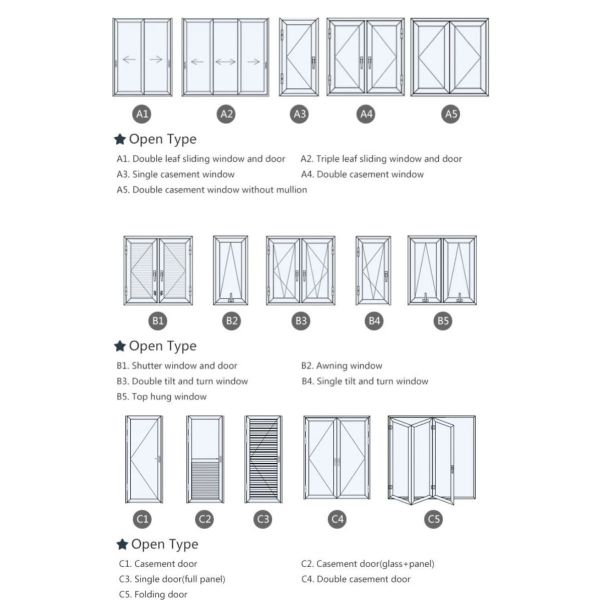 A1 A2 A3 A4 A5

★ Open Type

A1. Double leaf sliding window and door
A2. Triple leaf sliding window and door
A3. Single casement window
A4. Double casement window
A5. Double casement window without mullion

B1 B2 B3 B4 B5

★ Open Type

B1. Shutter window and door
B2. Awning window
B3. Double tilt and turn window
B4. Single tilt and turn window
B5. Top hung window

C1 C2 C3 C4 C5

★ Open Type

C1. Casement door
C2. Casement door(glass+panel)
C3. Single door(full panel)
C4. Double casement door
C5. Folding door