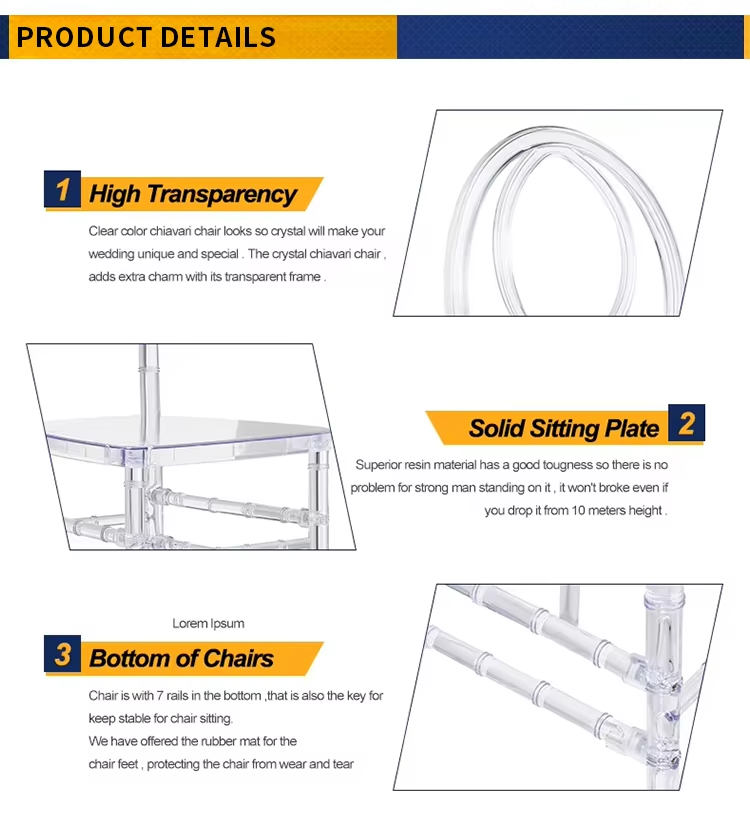 PRODUCT DETAILS

1 High Transparency

Clear color chiavari chair looks so crystal will make your wedding unique and special . The crystal chiavari chair , adds extra charm with its transparent frame .

Solid Sitting Plate 2

Superior resin material has a good tougness so there is no problem for strong man standing on it , it won't broke even if you drop it from 10 meters height .

Lorem Ipsum

3 Bottom of Chairs

Chair is with 7 rails in the bottom ,that is also the key for keep stable for chair sitting.

We have offered the rubber mat for the chair feet , protecting the chair from wear and tear