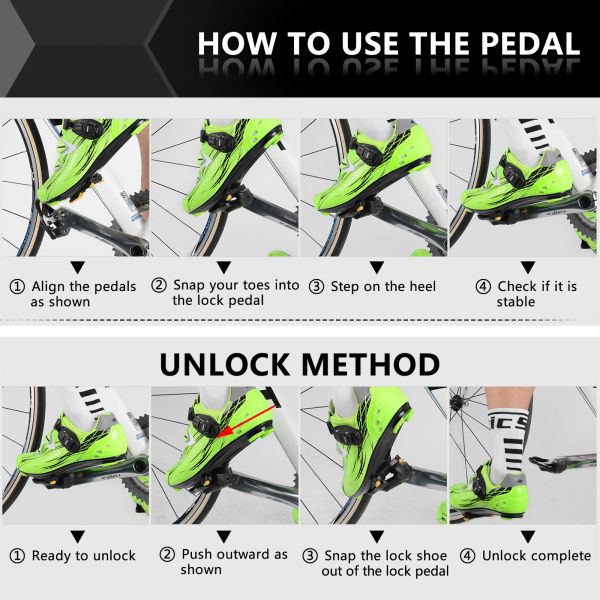 HOW TO USE THE PEDAL

① Align the pedals as shown

② Snap your toes into the lock pedal

③ Step on the heel

④ Check if it is stable

UNLOCK METHOD

① Ready to unlock

② Push outward as shown

③ Snap the lock shoe out of the lock pedal

④ Unlock complete