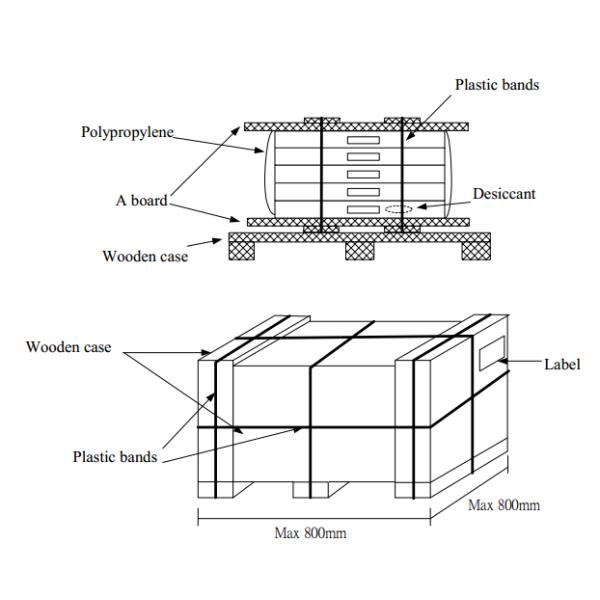 Plastic bands

Polypropylene

A board

Desiccant

Wooden case

Wooden case

Label

Plastic bands

Max 800mm

Max 800mm