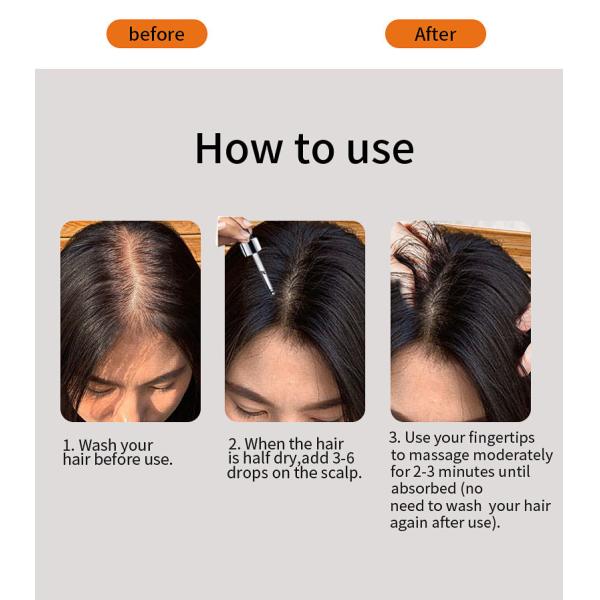 before

After

How to use

1. Wash your hair before use.

2. When the hair is half dry,add 3-6 drops on the scalp.

3. Use your fingertips to massage moderately for 2-3 minutes until absorbed (no need to wash your hair again after use).