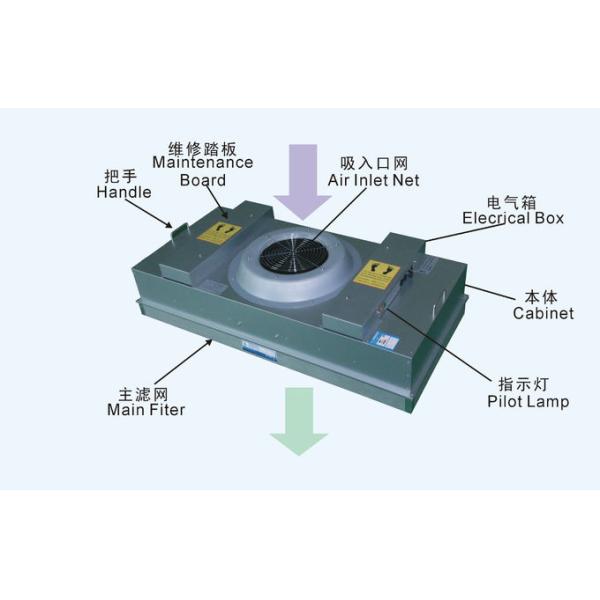 维修踏板
Maintenance Board

把手
Handle

吸入口网
Air Inlet Net

电气箱
Elecrical Box

本体
Cabinet

指示灯
Pilot Lamp

主滤网
Main Fiter