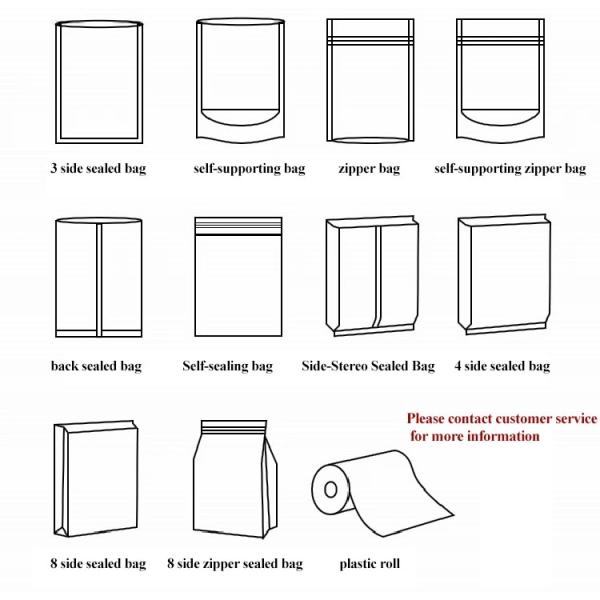 3 side sealed bag

self-supporting bag

zipper bag

self-supporting zipper bag

back sealed bag

Self-sealing bag

Side-Stereo Sealed Bag

4 side sealed bag

Please contact customer service for more information

8 side sealed bag

8 side zipper sealed bag

plastic roll