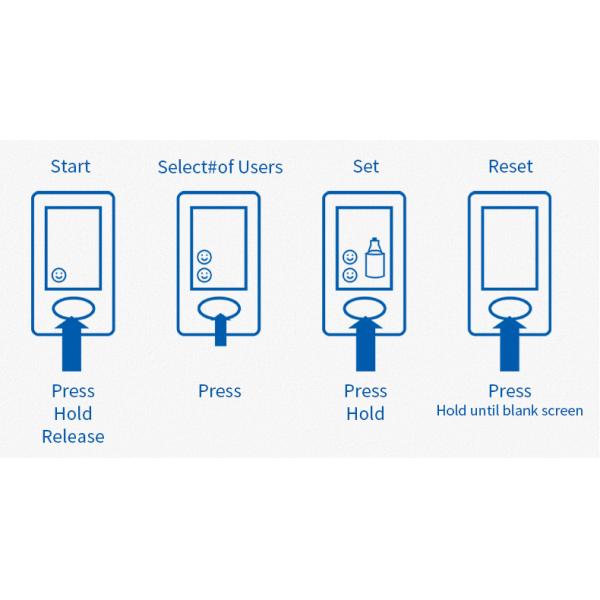 Start

Press
Hold
Release

Select#of Users

Press

Set

Press
Hold

Reset

Press
Hold until blank screen