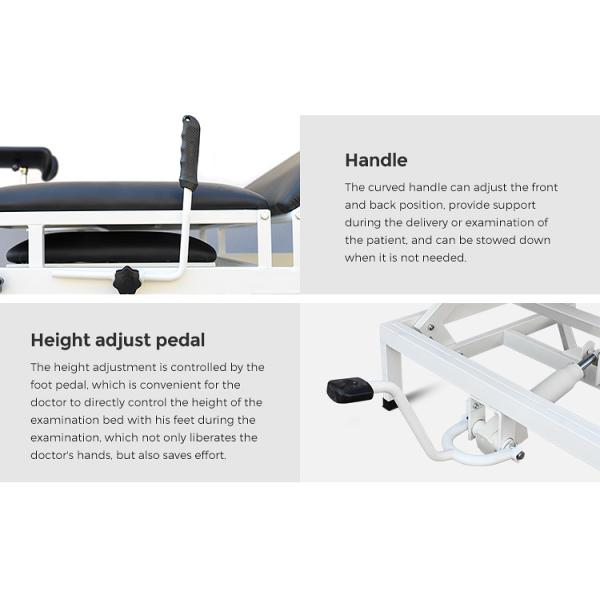 Handle

The curved handle can adjust the front and back position, provide support during the delivery or examination of the patient, and can be stowed down when it is not needed.

Height adjust pedal

The height adjustment is controlled by the foot pedal, which is convenient for the doctor to directly control the height of the examination bed with his feet during the examination, which not only liberates the doctor's hands, but also saves effort.