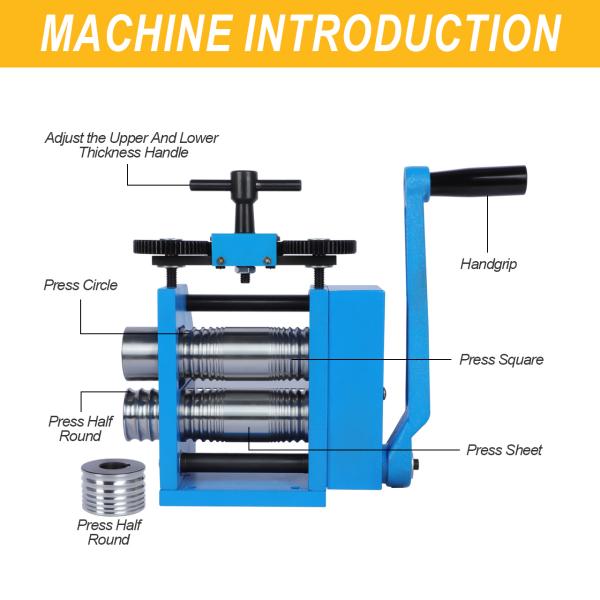 MACHINE INTRODUCTION

Adjust the Upper And Lower Thickness Handle

Handgrip

Press Circle

Press Square

Press Half Round

Press Sheet

Press Half Round