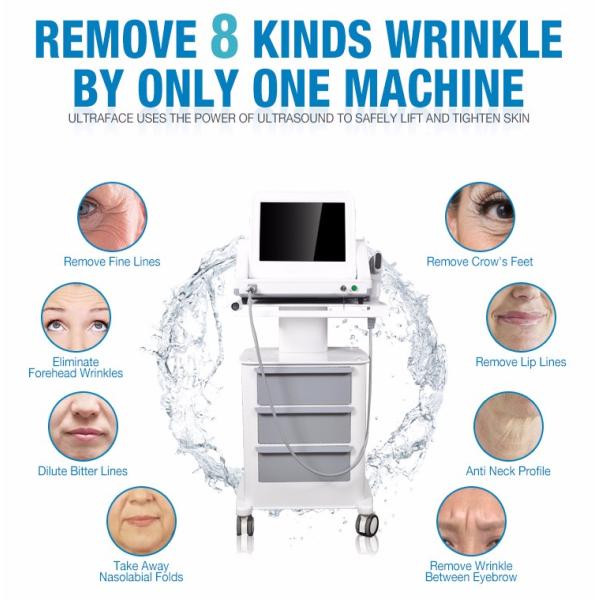 REMOVE 8 KINDS WRINKLE BY ONLY ONE MACHINE

ULTRAFACE USES THE POWER OF ULTRASOUND TO SAFELY LIFT AND TIGHTEN SKIN

Remove Fine Lines

Eliminate Forehead Wrinkles

Dilute Bitter Lines

Take Away Nasolabial Folds

Remove Crow's Feet

Remove Lip Lines

Anti Neck Profile

Remove Wrinkle Between Eyebrow