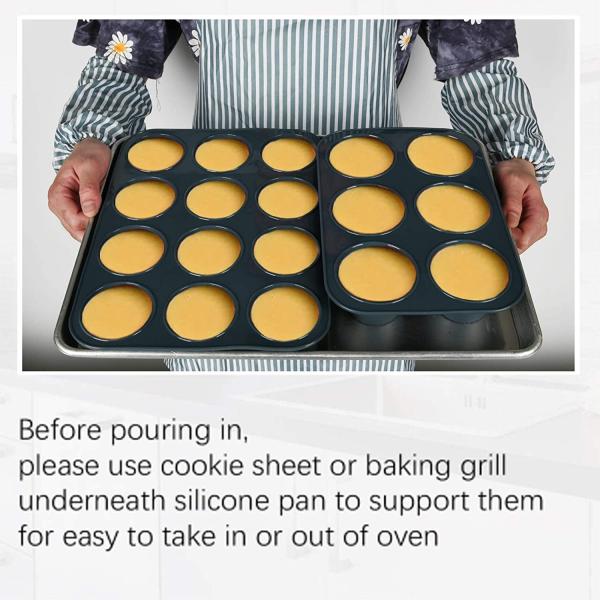 Before pouring in,
please use cookie sheet or baking grill underneath silicone pan to support them for easy to take in or out of oven