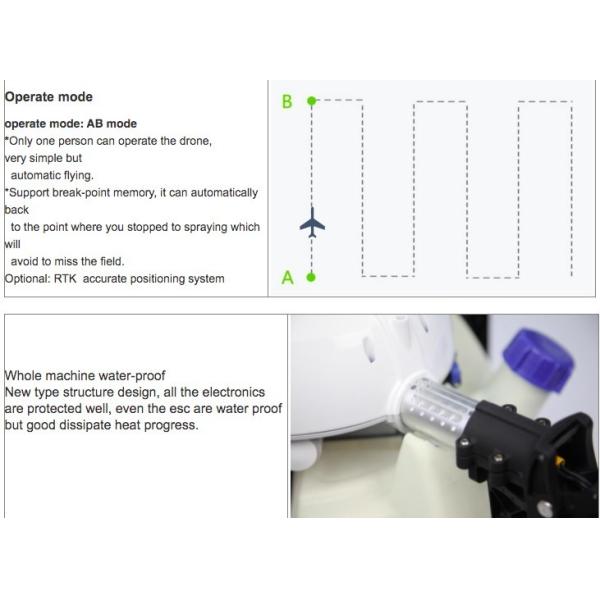 Operate mode

operate mode: AB mode
*Only one person can operate the drone, very simple but automatic flying.
*Support break-point memory, it can automatically back to the point where you stopped to spraying which will avoid to miss the field.
Optional: RTK accurate positioning system

B

A

Whole machine water-proof
New type structure design, all the electronics are protected well, even the esc are water proof but good dissipate heat progress.