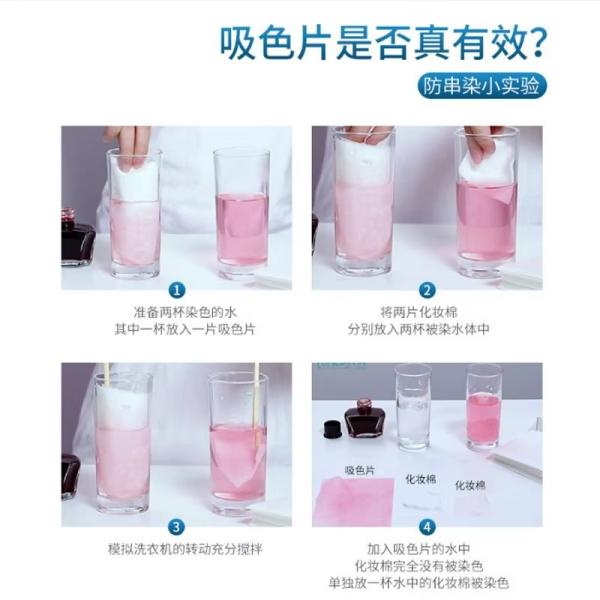 吸色片是否真有效？

防串染小实验

1
准备两杯染色的水
其中一杯放入一片吸色片

2
将两片化妆棉
分别放入两杯被染水体中

3
模拟洗衣机的转动充分搅拌

吸色片
化妆棉
化妆棉

4
加入吸色片的水中
化妆棉完全没有被染色
单独放一杯水中的化妆棉被染色