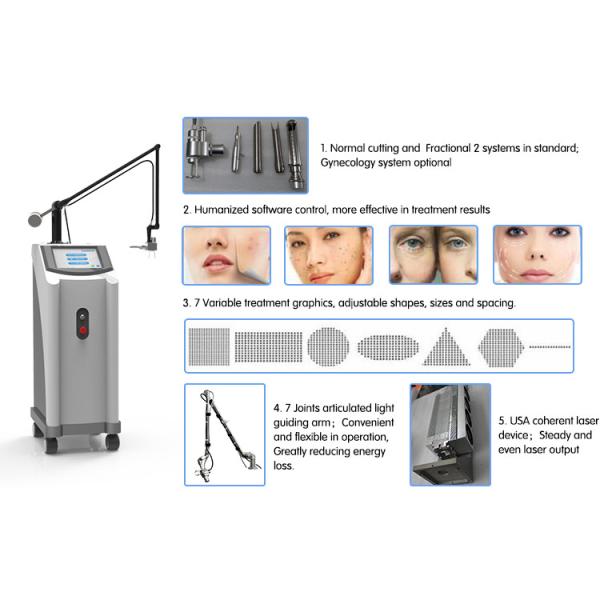 1. Normal cutting and Fractional 2 systems in standard; Gynecology system optional

2. Humanized software control, more effective in treatment results

3. 7 Variable treatment graphics, adjustable shapes, sizes and spacing.

4. 7 Joints articulated light guiding arm; Convenient and flexible in operation, Greatly reducing energy loss.

5. USA coherent laser device; Steady and even laser output