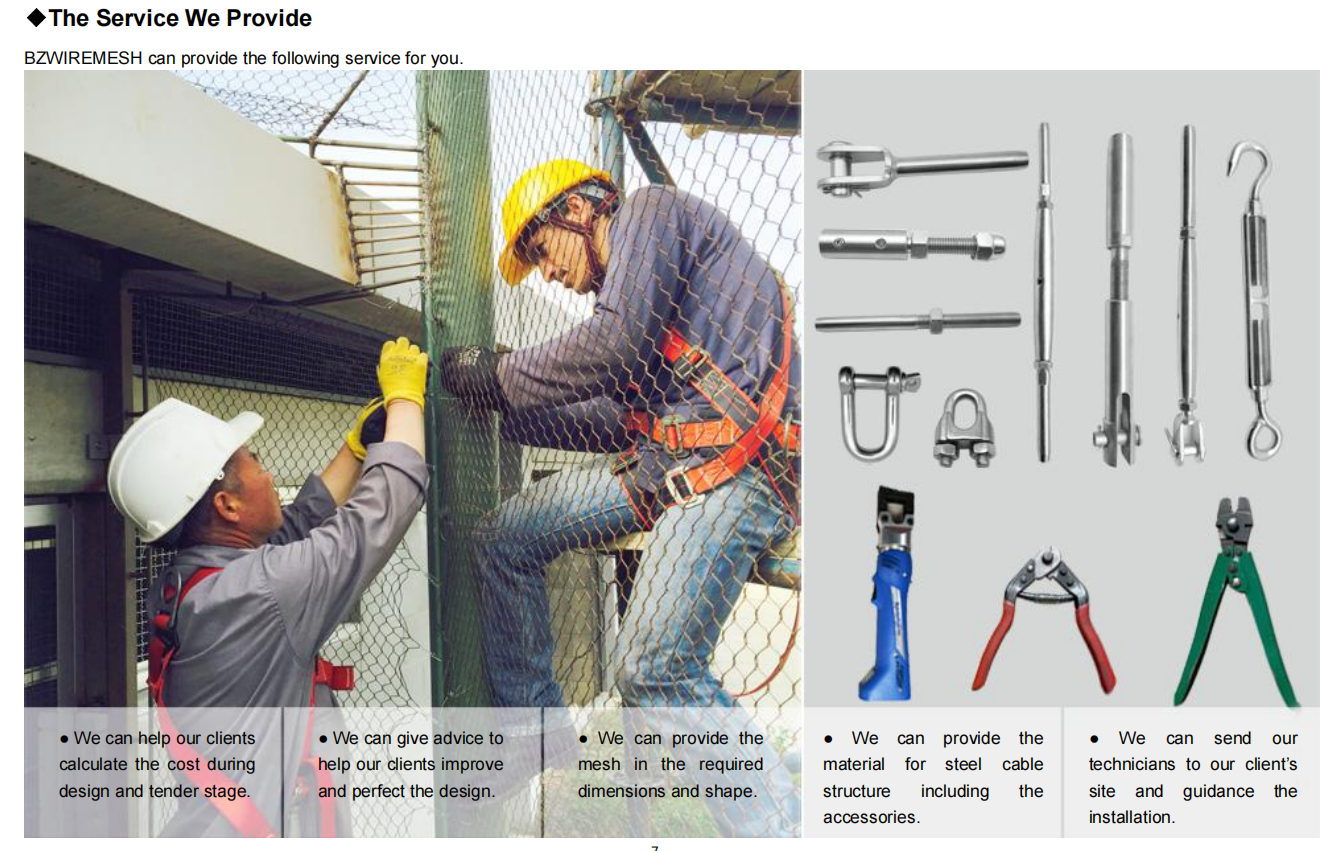 ◆The Service We Provide

BZWIREMESH can provide the following service for you.

● We can help our clients calculate the cost during design and tender stage.

● We can give advice to help our clients improve and perfect the design.

● We can provide the mesh in the required dimensions and shape.

● We can provide the material for steel cable structure including the accessories.

● We can send our technicians to our client's site and guidance the installation.

7