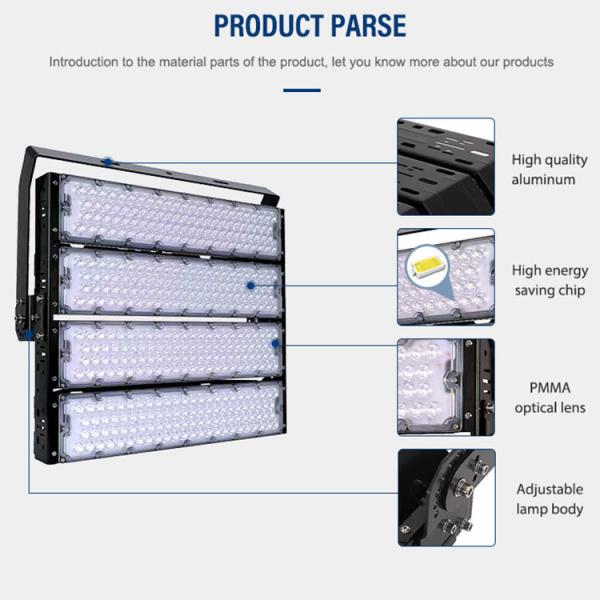 PRODUCT PARSE

Introduction to the material parts of the product, let you know more about our products

High quality aluminum

High energy saving chip

PMMA optical lens

Adjustable lamp body