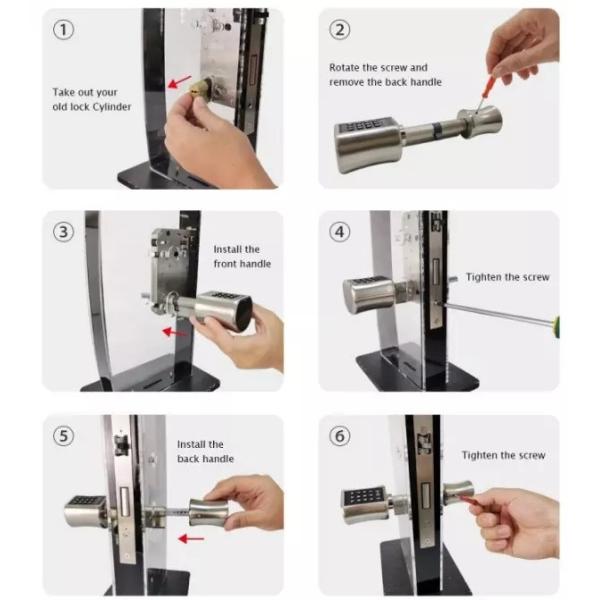 ① Take out your old lock Cylinder

② Rotate the screw and remove the back handle

③ Install the front handle

④ Tighten the screw

⑤ Install the back handle

⑥ Tighten the screw